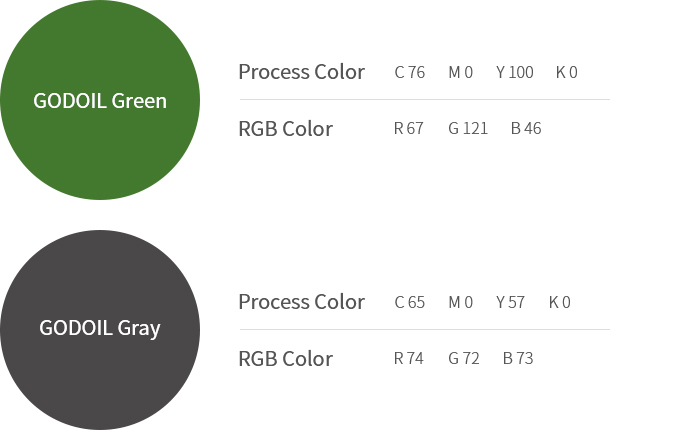 GODOIL Green

Process Color C 76 M 0 Y 100 K 0

RGB Color R 67 G 121 B 46

GODOIL Gray

Process Color C 65 M 0 Y 57 K 0

RGB Color R 74 G 72 B 73